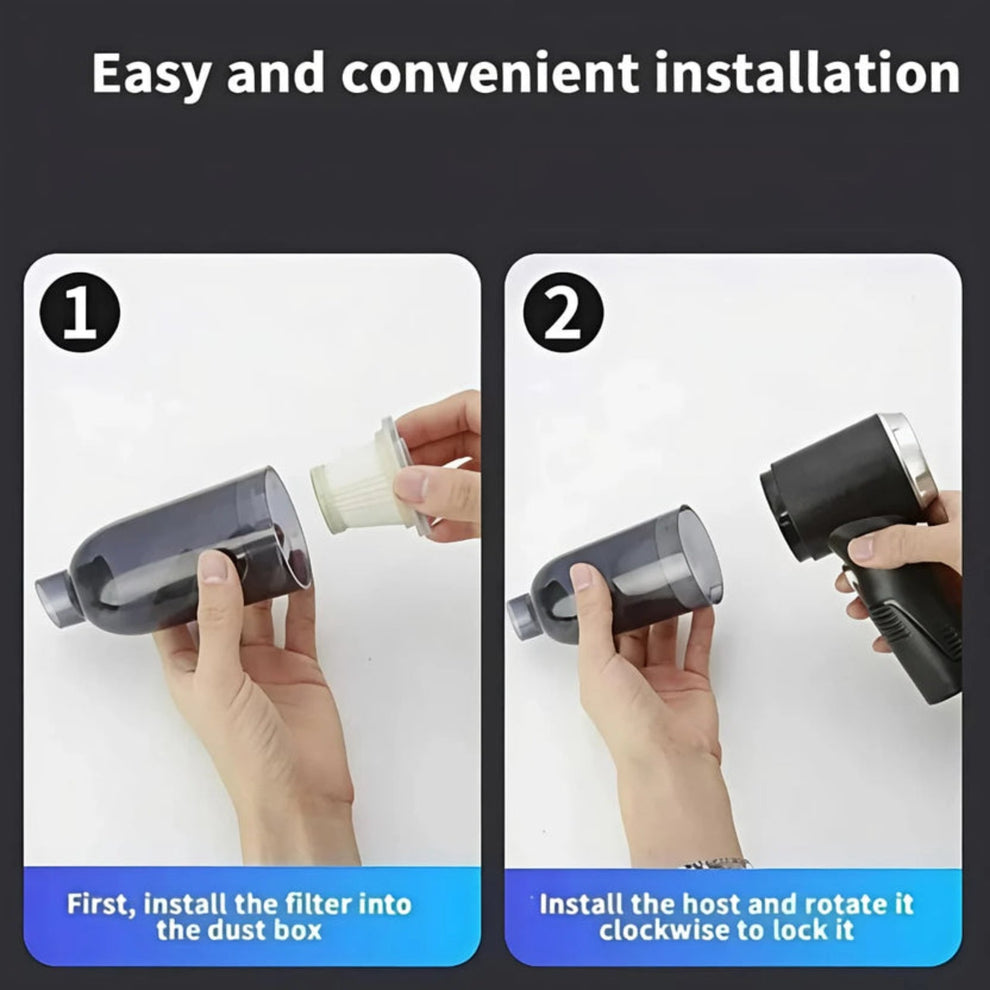 Easy and convenient installation

1

First, install the filter into the dust box

2

Install the host and rotate it clockwise to lock it